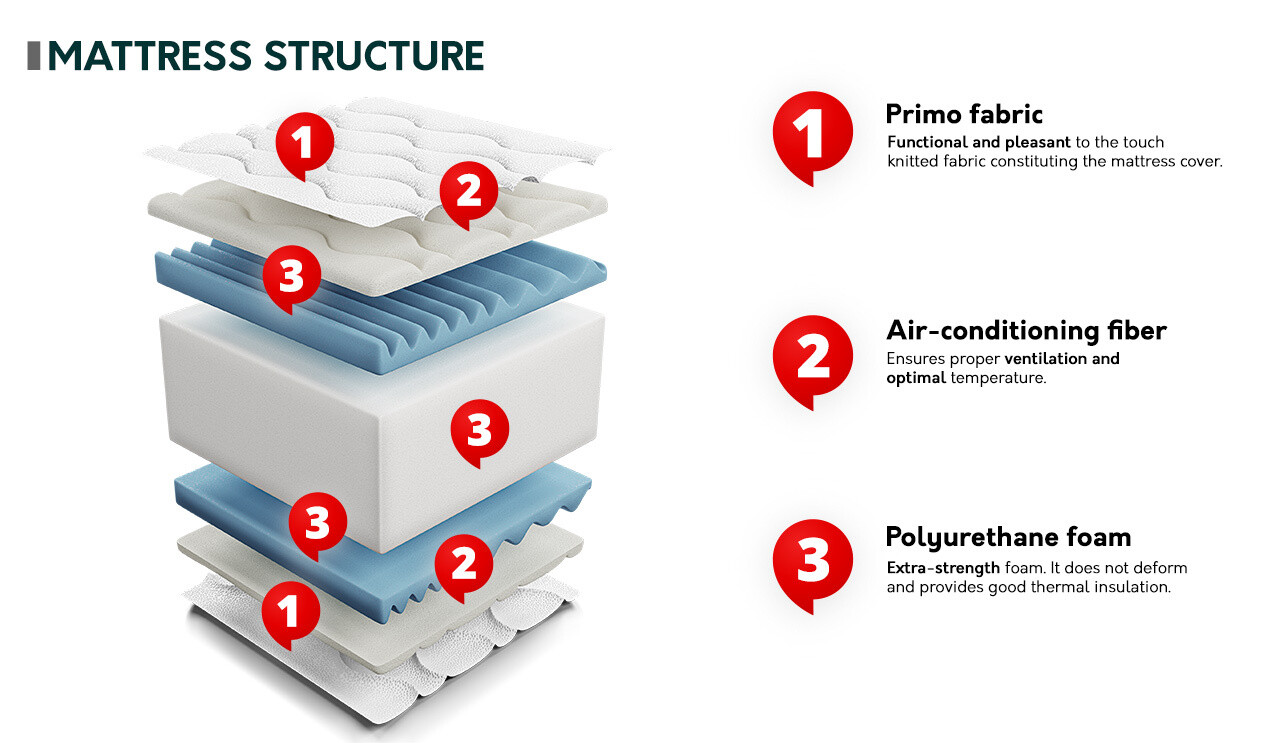 MATTRESS STRUCTURE

1
2
3
3
3
2
1

1
Primo fabric
Functional and pleasant to the touch knitted fabric constituting the mattress cover.

2
Air-conditioning fiber
Ensures proper ventilation and optimal temperature.

3
Polyurethane foam
Extra-strength foam. It does not deform and provides good thermal insulation.