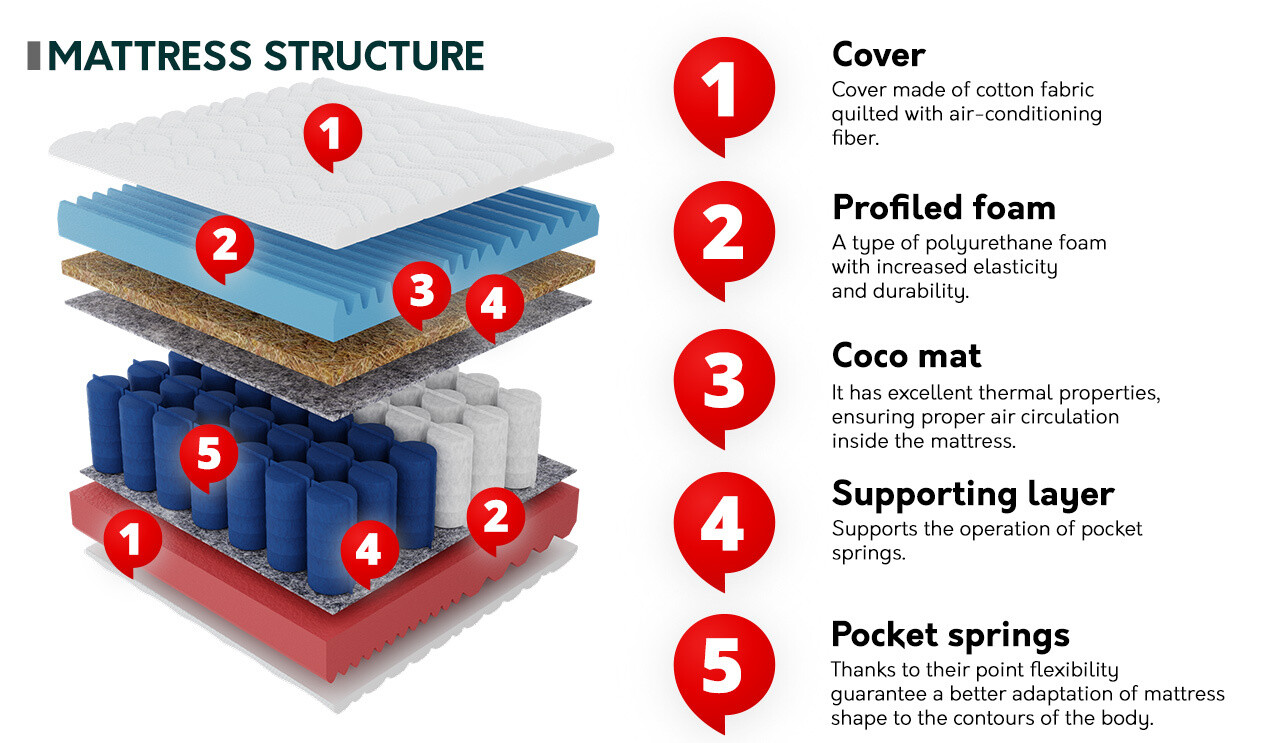 MATTRESS STRUCTURE

1

2

3

4

5

1

4

2

1
Cover
Cover made of cotton fabric quilted with air-conditioning fiber.

2
Profiled foam
A type of polyurethane foam with increased elasticity and durability.

3
Coco mat
It has excellent thermal properties, ensuring proper air circulation inside the mattress.

4
Supporting layer
Supports the operation of pocket springs.

5
Pocket springs
Thanks to their point flexibility guarantee a better adaptation of mattress shape to the contours of the body.