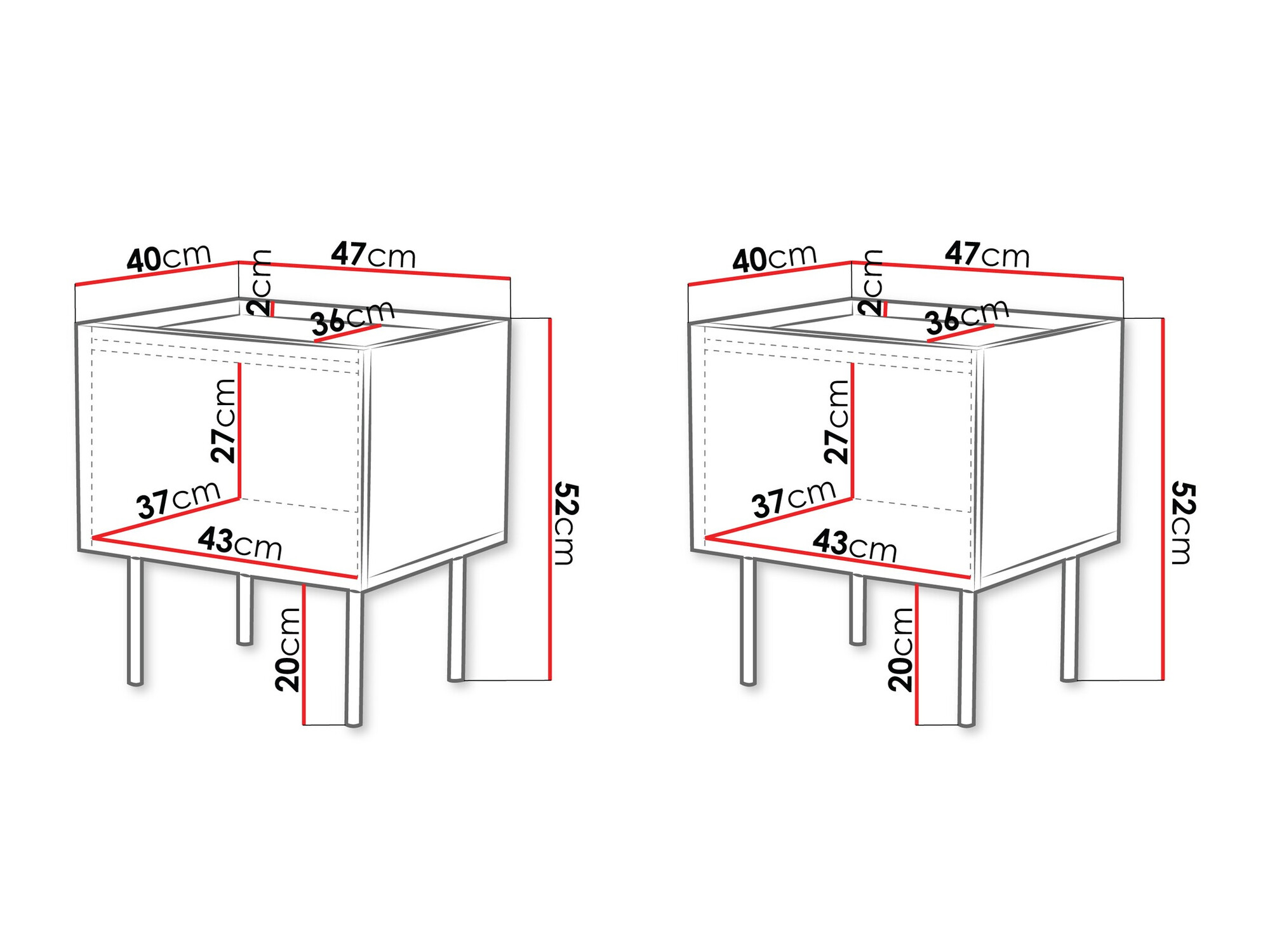 40cm
2cm
47cm
36cm
27cm
37cm
43cm
52cm
20cm

40cm
2cm
47cm
36cm
27cm
37cm
43cm
52cm
20cm