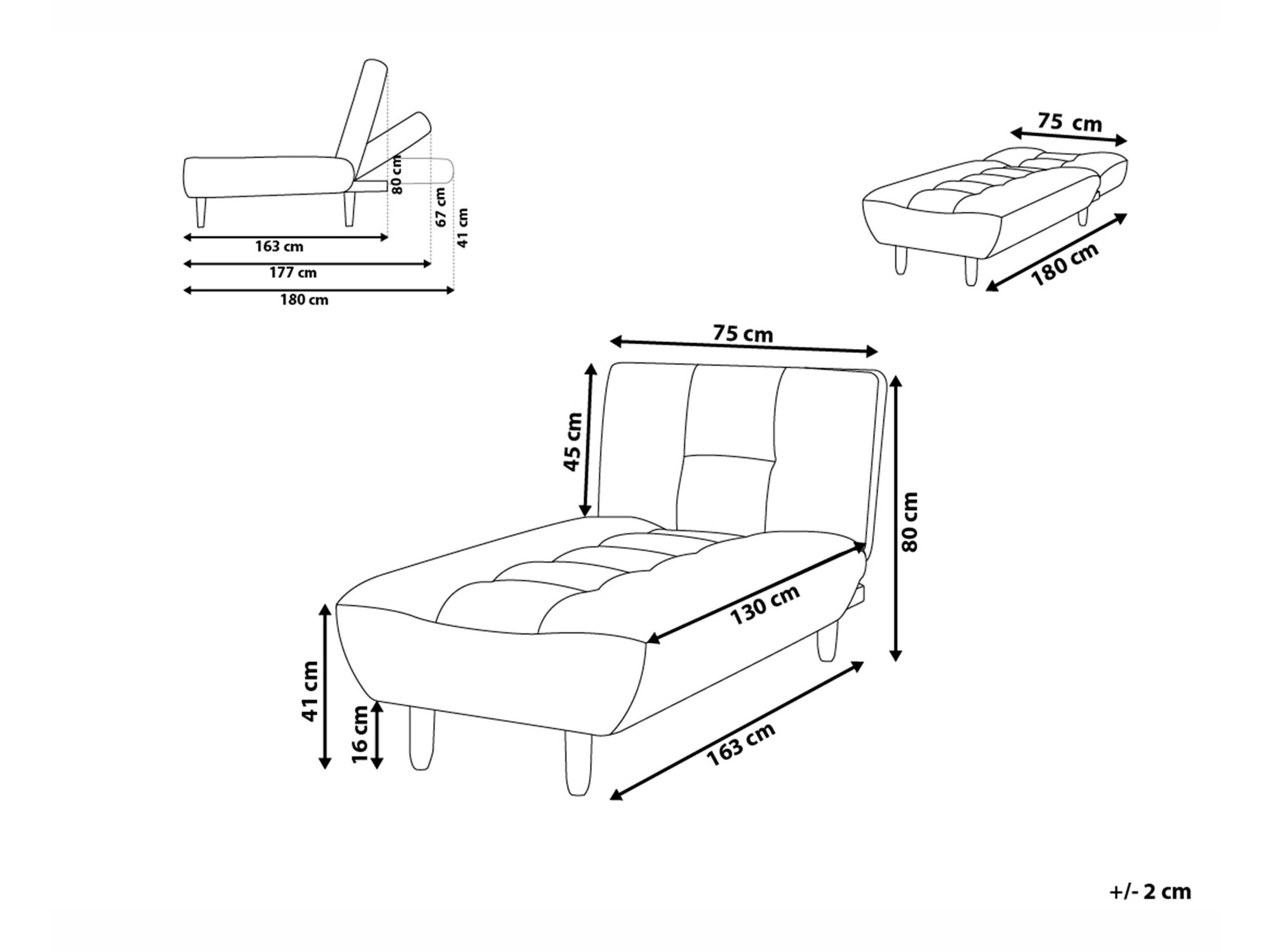 80 cm
67 cm
41 cm
163 cm
177 cm
180 cm

75 cm
180 cm

75 cm
45 cm
80 cm
130 cm
41 cm
16 cm
163 cm

+/- 2 cm