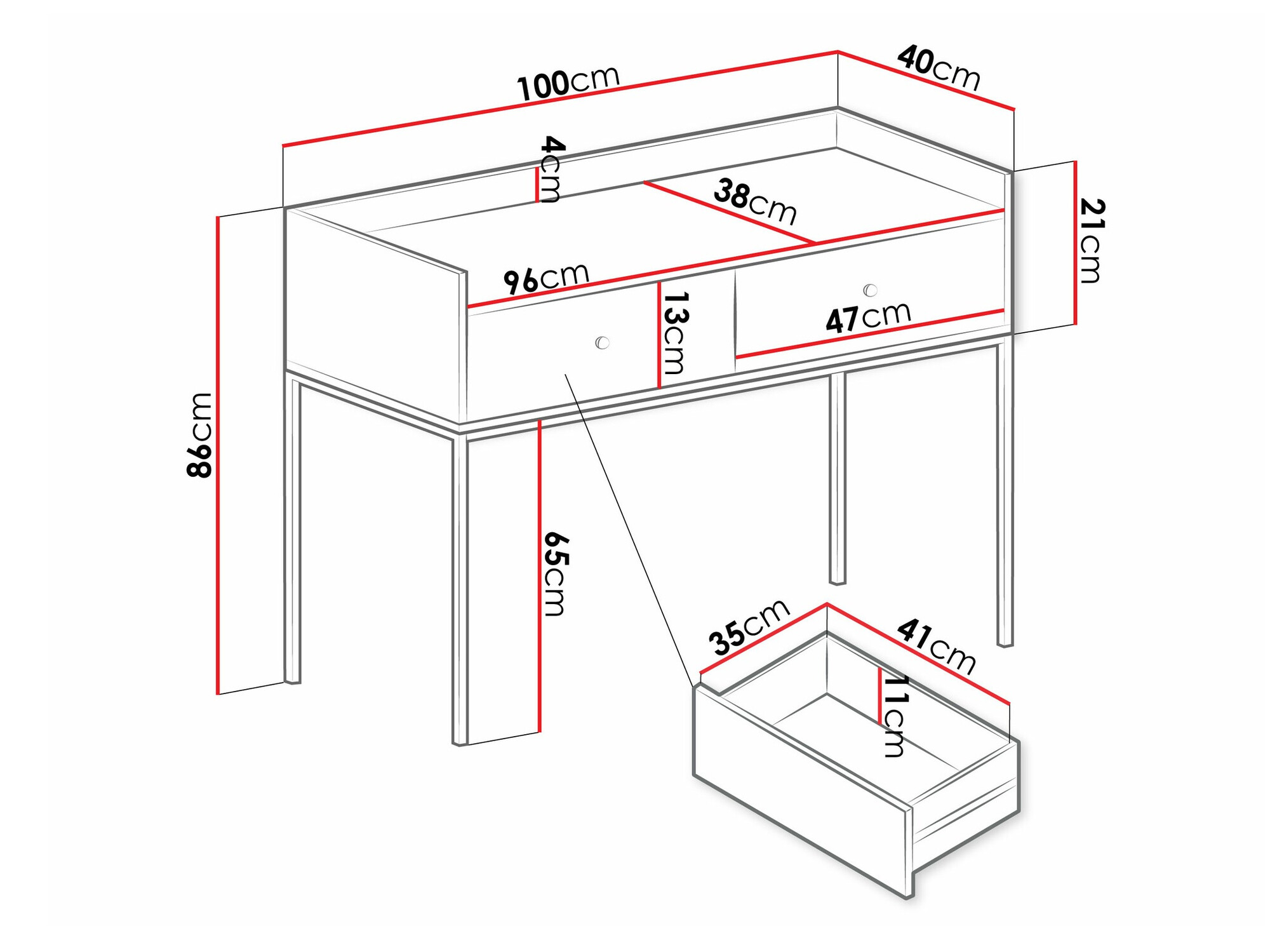 100cm
40cm
4cm
38cm
21cm
96cm
13cm
47cm
86cm
65cm
35cm
41cm
11cm