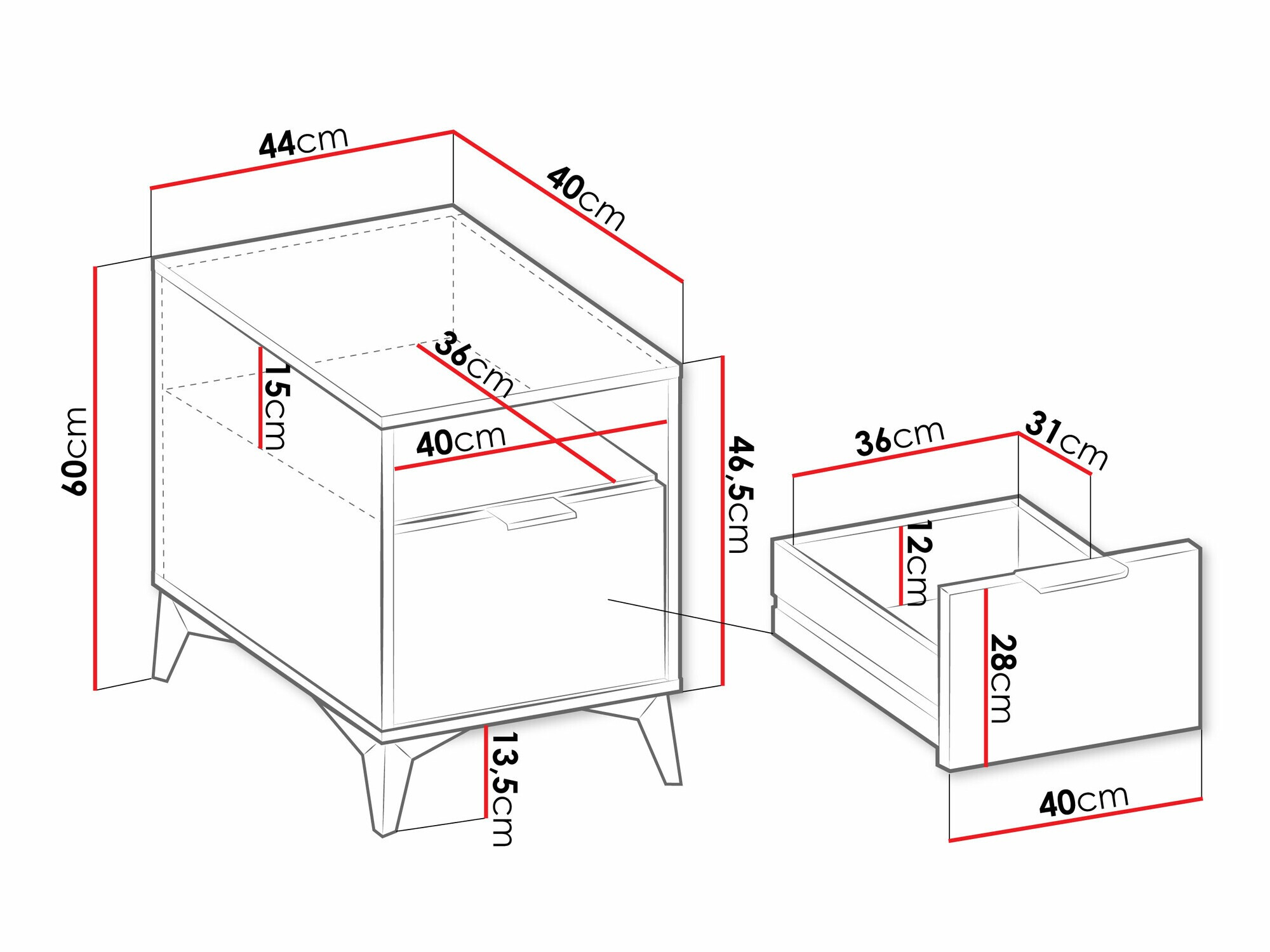 44cm
40cm
60cm
15cm
36cm
40cm
46,5cm
13,5cm
36cm
31cm
12cm
28cm
40cm