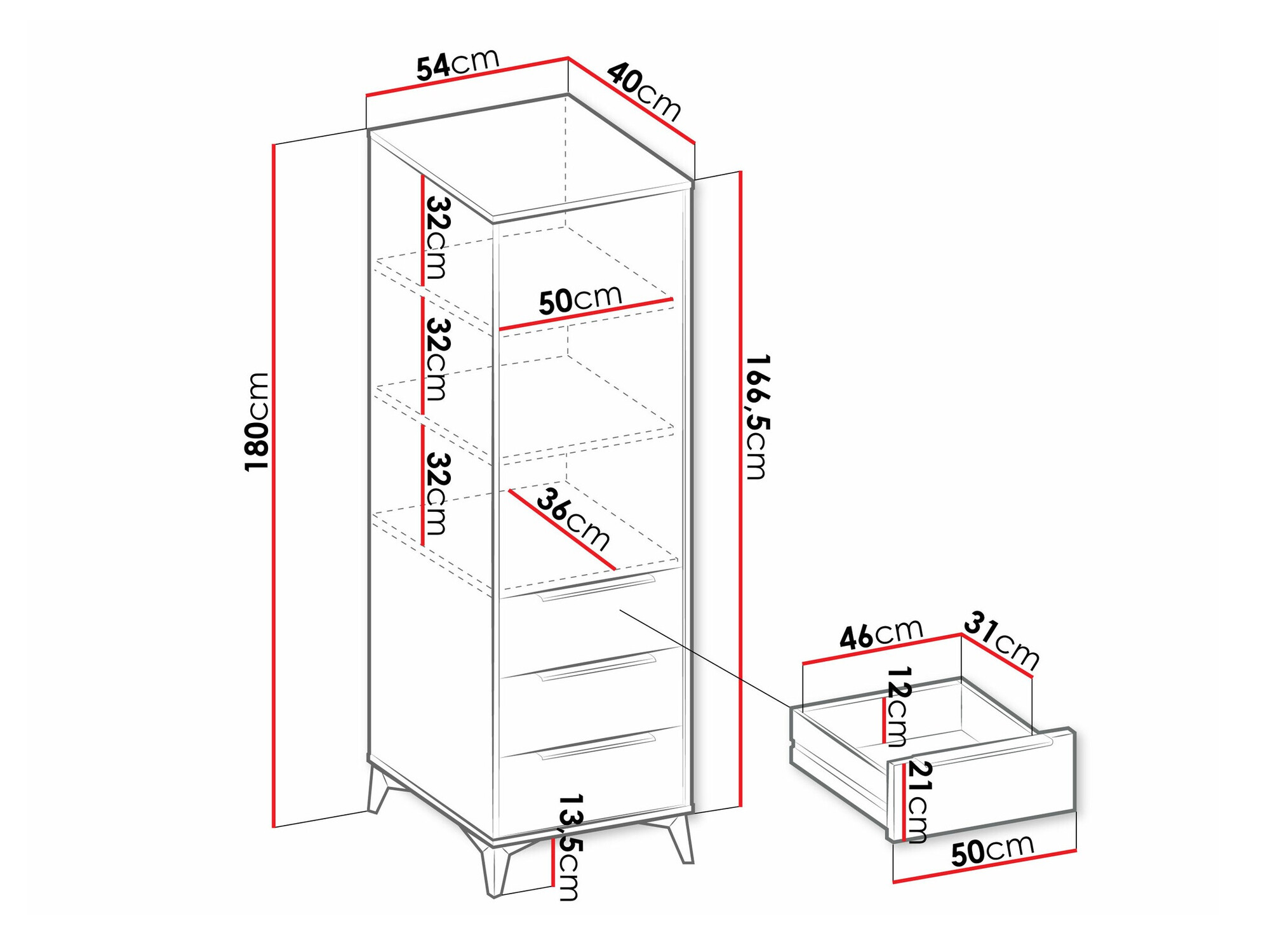 54cm
40cm
180cm
32cm
32cm
32cm
50cm
36cm
166,5cm
13,5cm
46cm
31cm
12cm
21cm
50cm