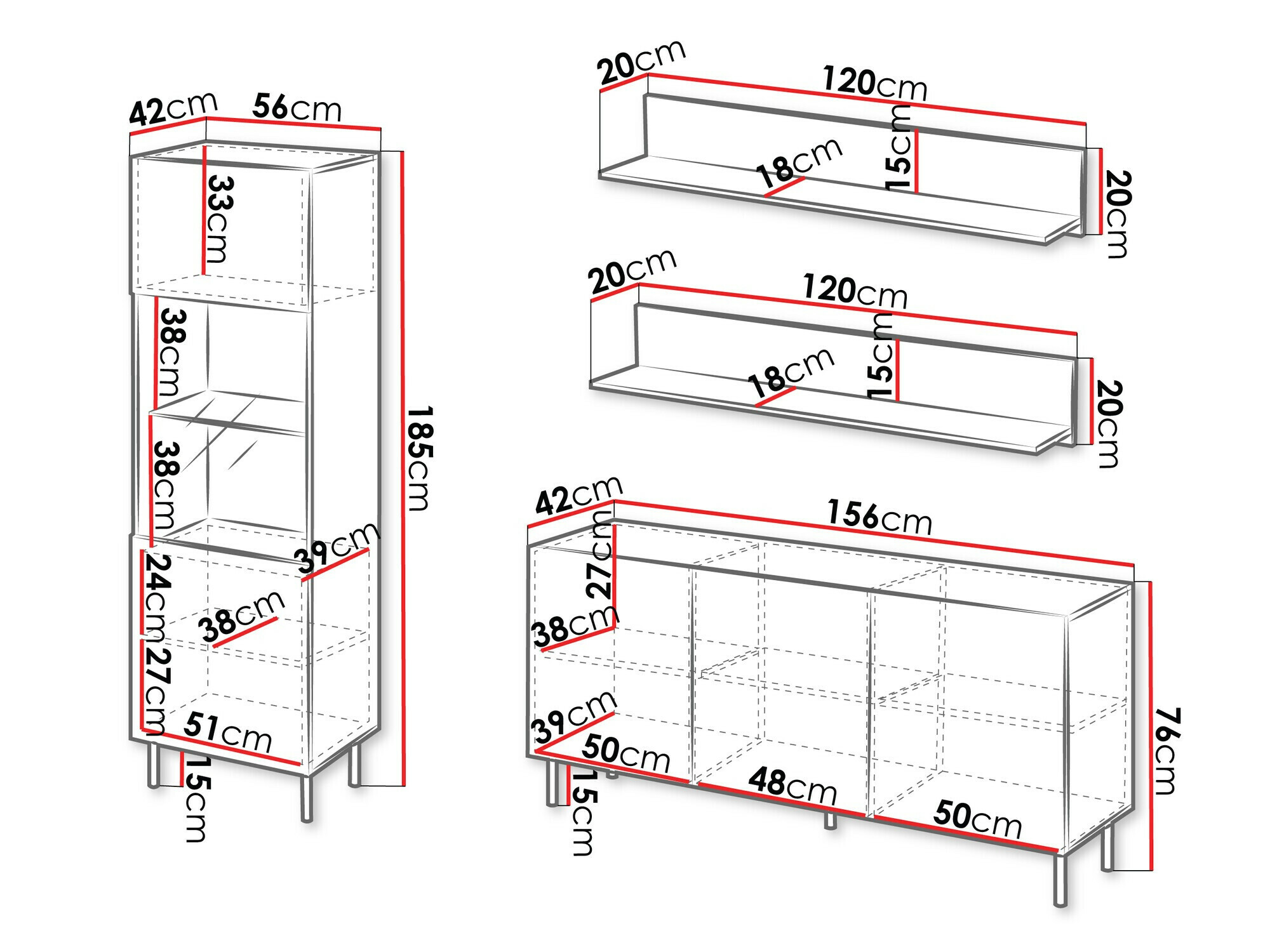 42cm
56cm
33cm
38cm
38cm
185cm
39cm
24cm
38cm
27cm
51cm
15cm

20cm
120cm
18cm
15cm
20cm

20cm
120cm
18cm
15cm
20cm

42cm
156cm
27cm
38cm
39cm
50cm
48cm
50cm
15cm
76cm