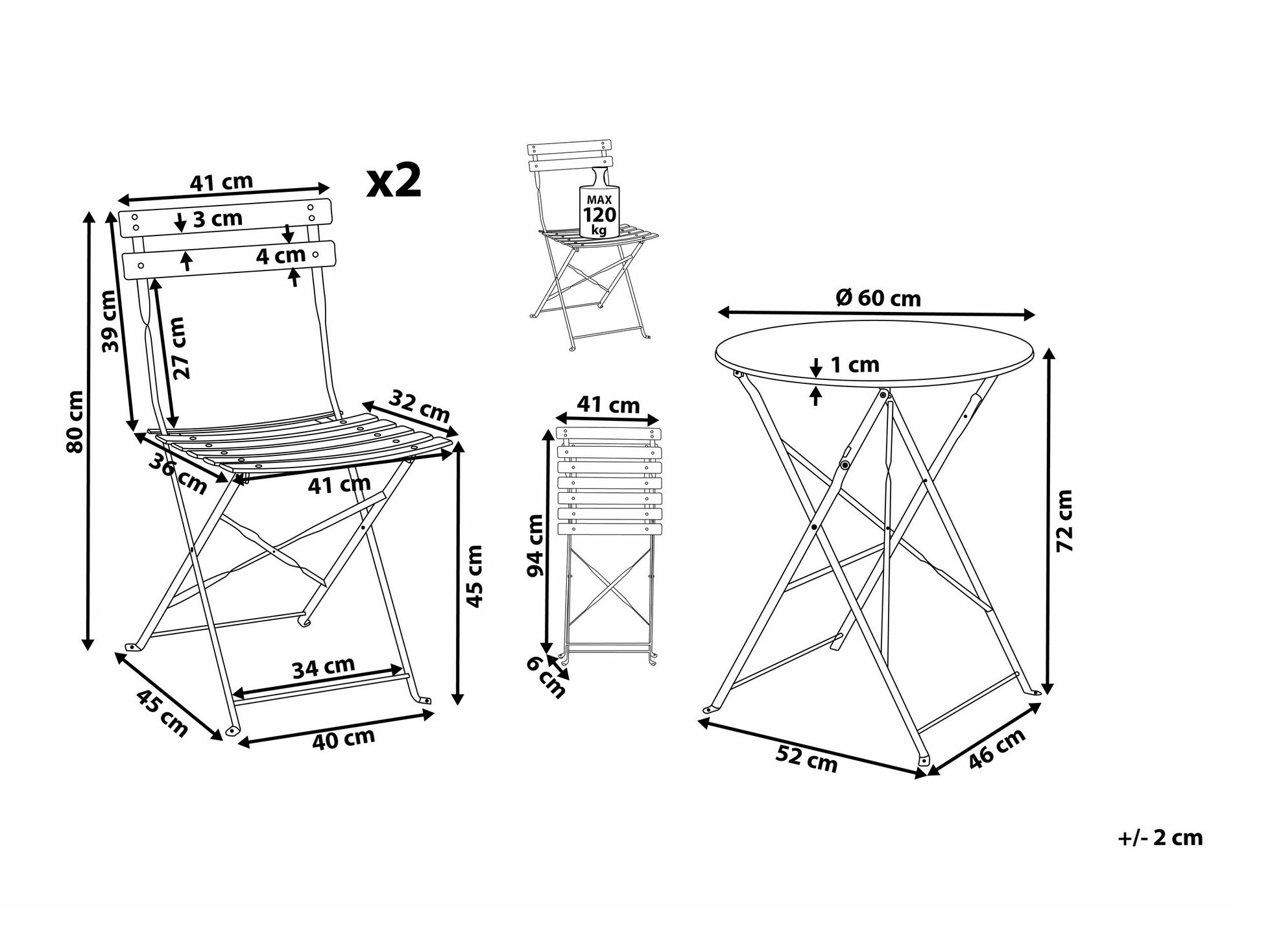 41 cm
x2
3 cm
4 cm
39 cm
27 cm
80 cm
32 cm
36 cm
41 cm
45 cm
34 cm
45 cm
40 cm
MAX
120
kg
41 cm
94 cm
6 cm
Ø 60 cm
1 cm
72 cm
52 cm
46 cm
+/- 2 cm