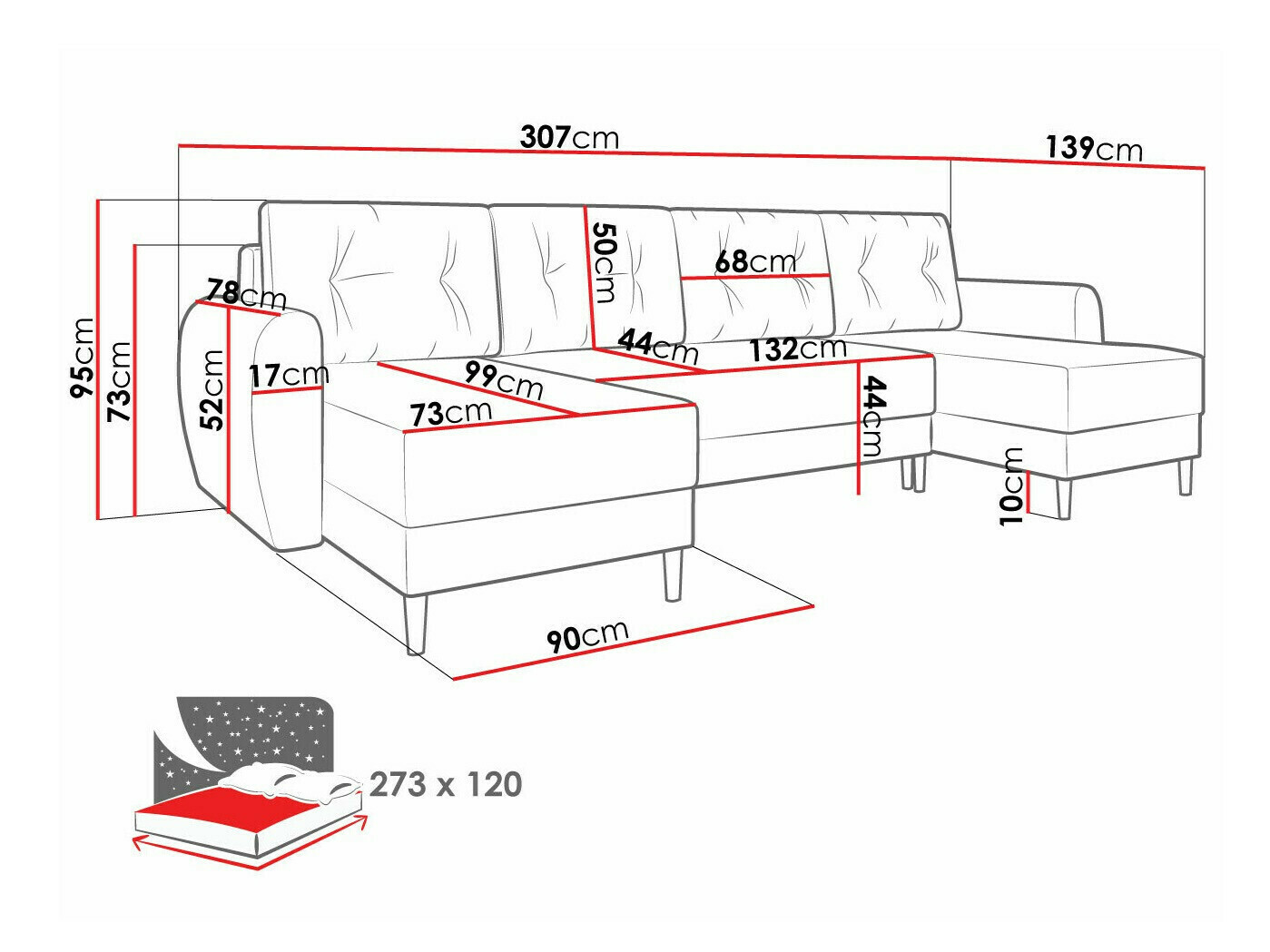 307cm
139cm
95cm
73cm
78cm
52cm
17cm
50cm
68cm
44cm
132cm
99cm
73cm
44cm
10cm
90cm
273 x 120