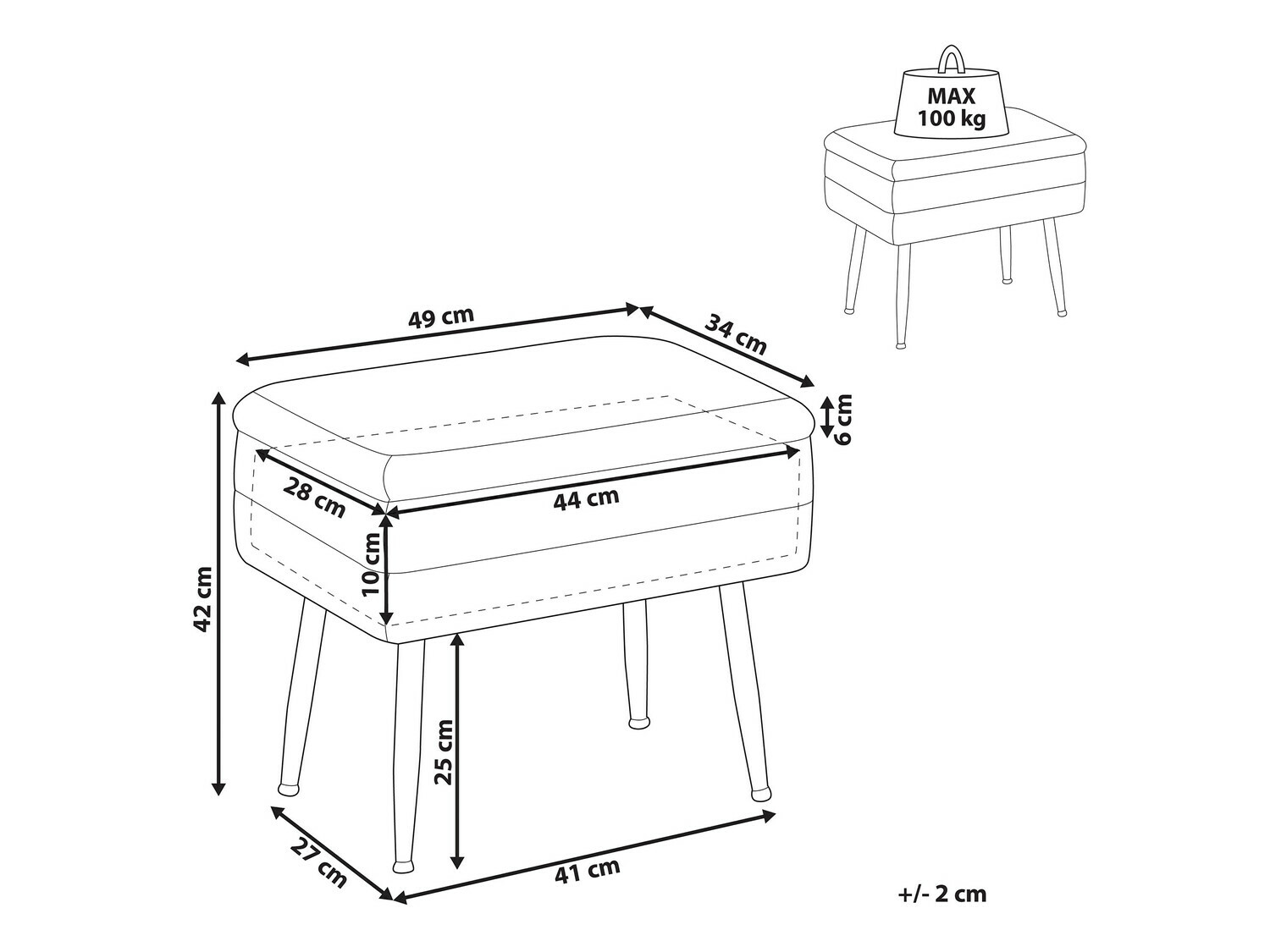 MAX
100 kg

49 cm
34 cm
6 cm
28 cm
44 cm
10 cm
42 cm
25 cm
27 cm
41 cm

+/- 2 cm