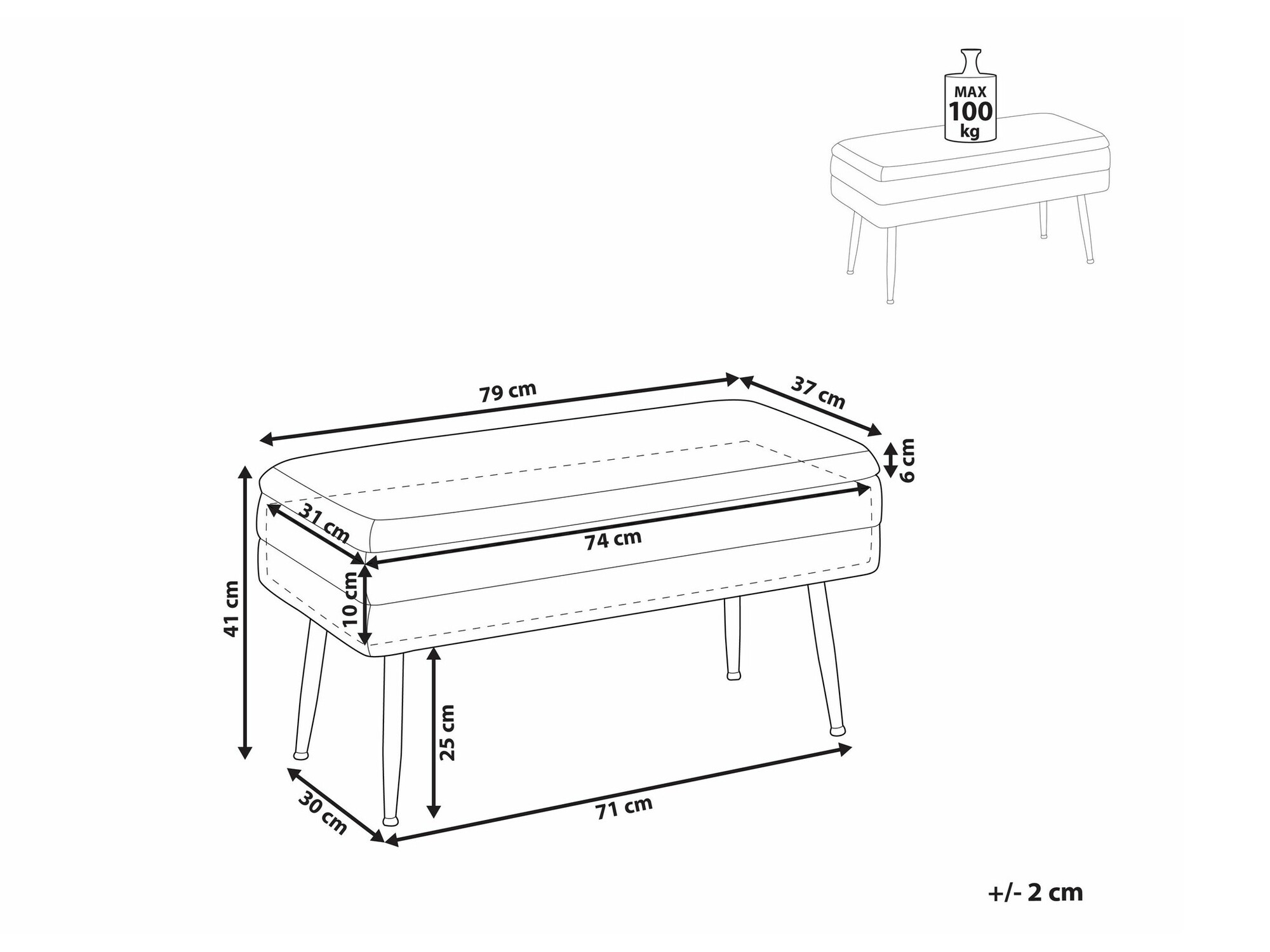 MAX
100
kg

79 cm

37 cm

6 cm

31 cm

74 cm

10 cm

41 cm

25 cm

30 cm

71 cm

+/- 2 cm