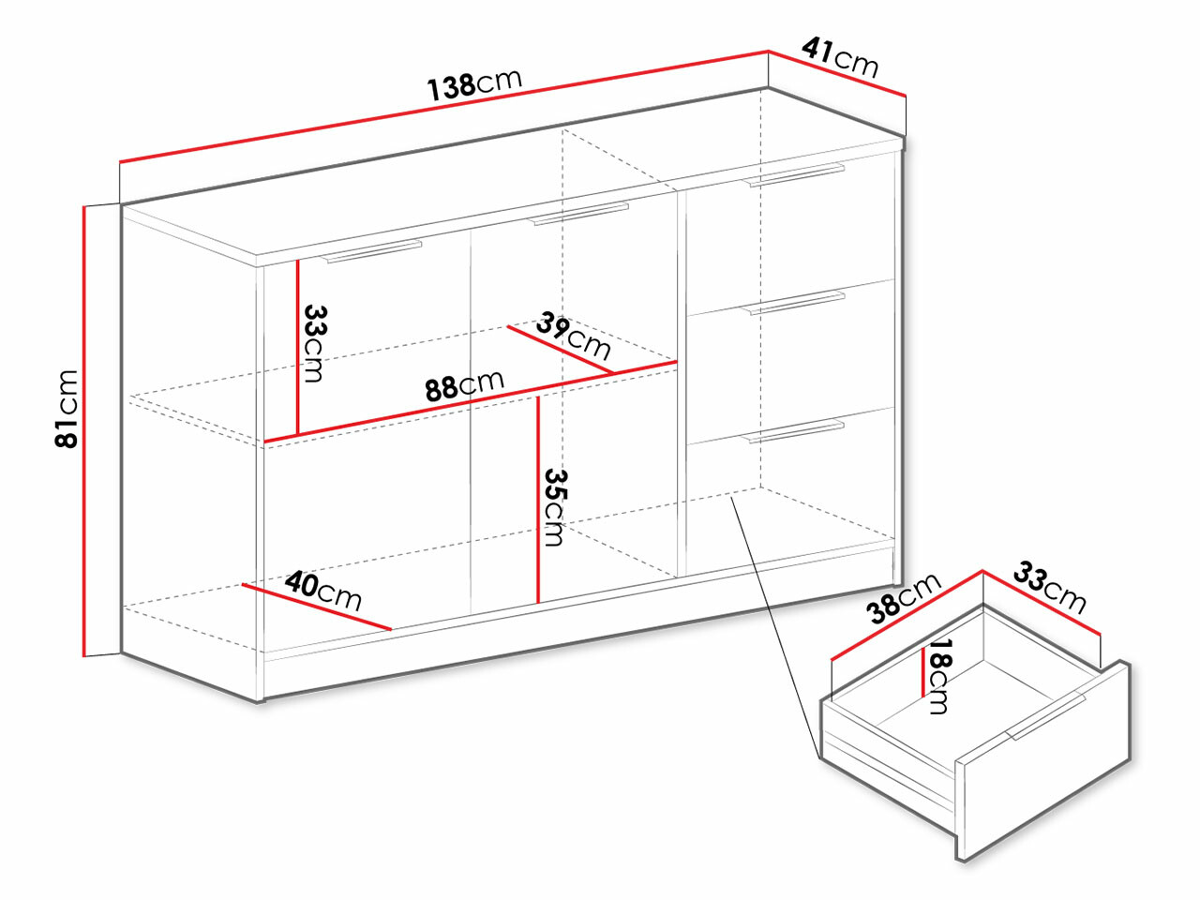 138cm
41cm
81cm
33cm
39cm
88cm
35cm
40cm
38cm
33cm
18cm