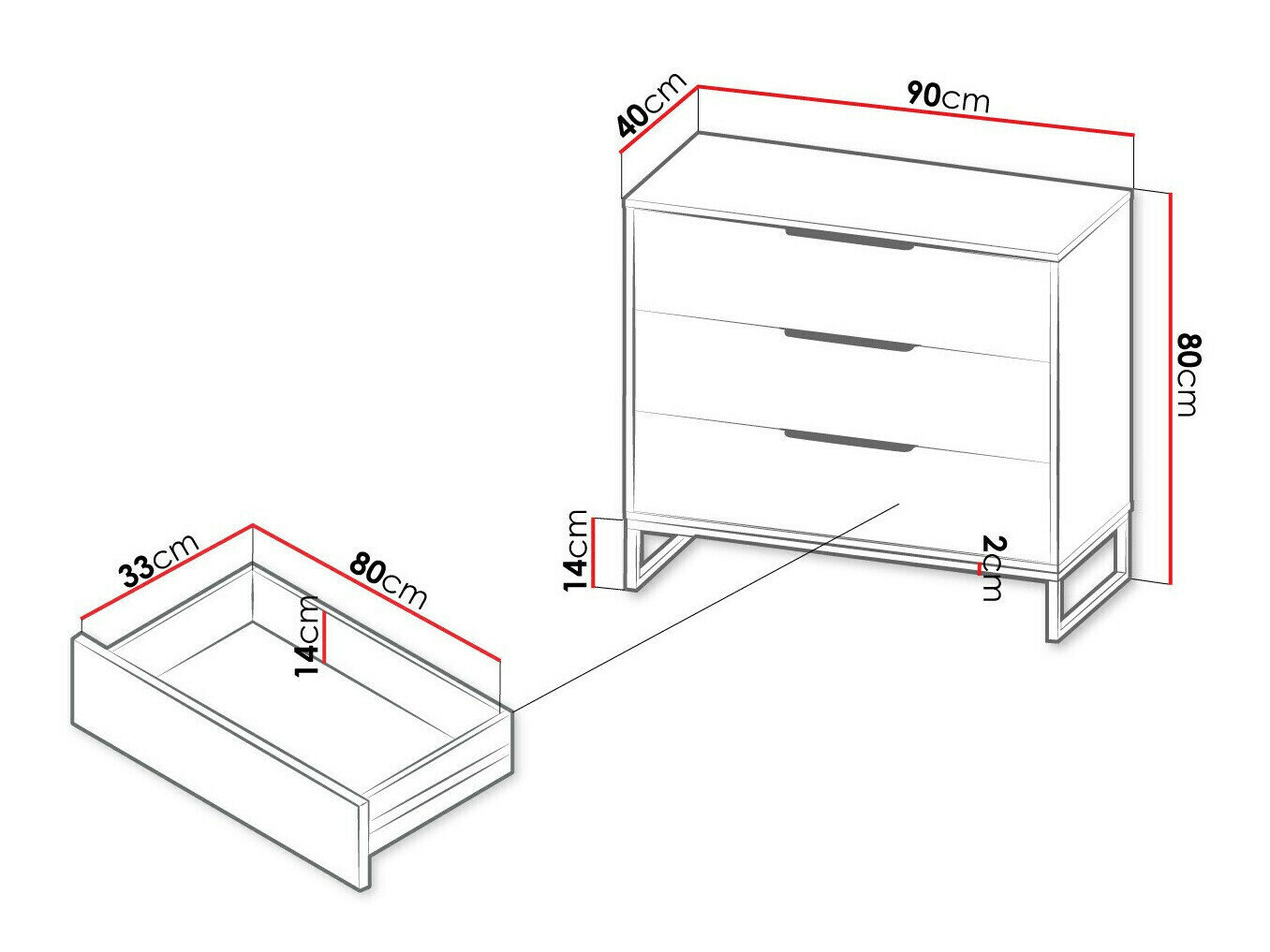 40cm
90cm
80cm
14cm
2cm
33cm
80cm
14cm