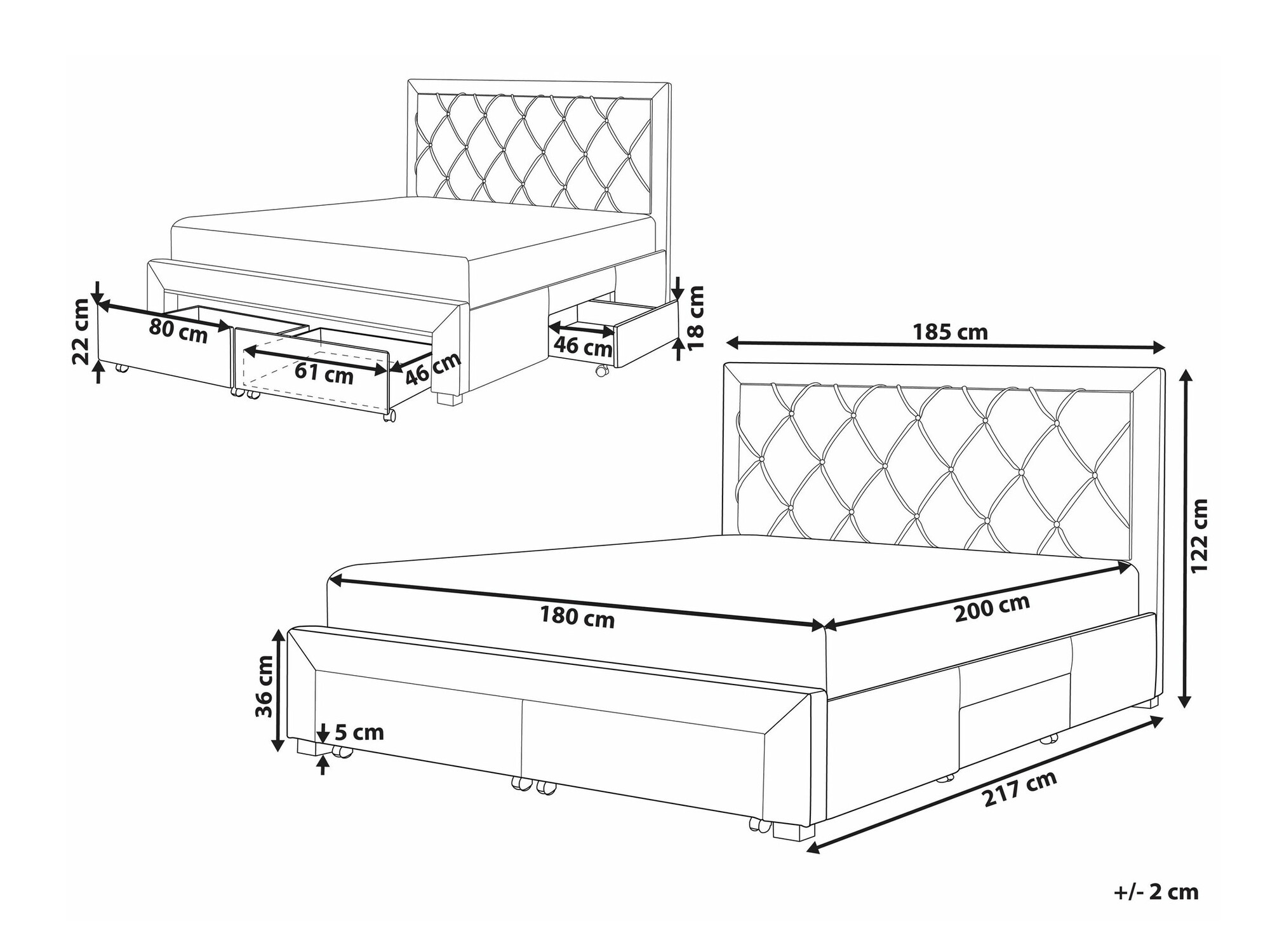 22 cm
80 cm
61 cm
46 cm
46 cm
18 cm
185 cm
122 cm
180 cm
200 cm
36 cm
5 cm
217 cm
+/- 2 cm