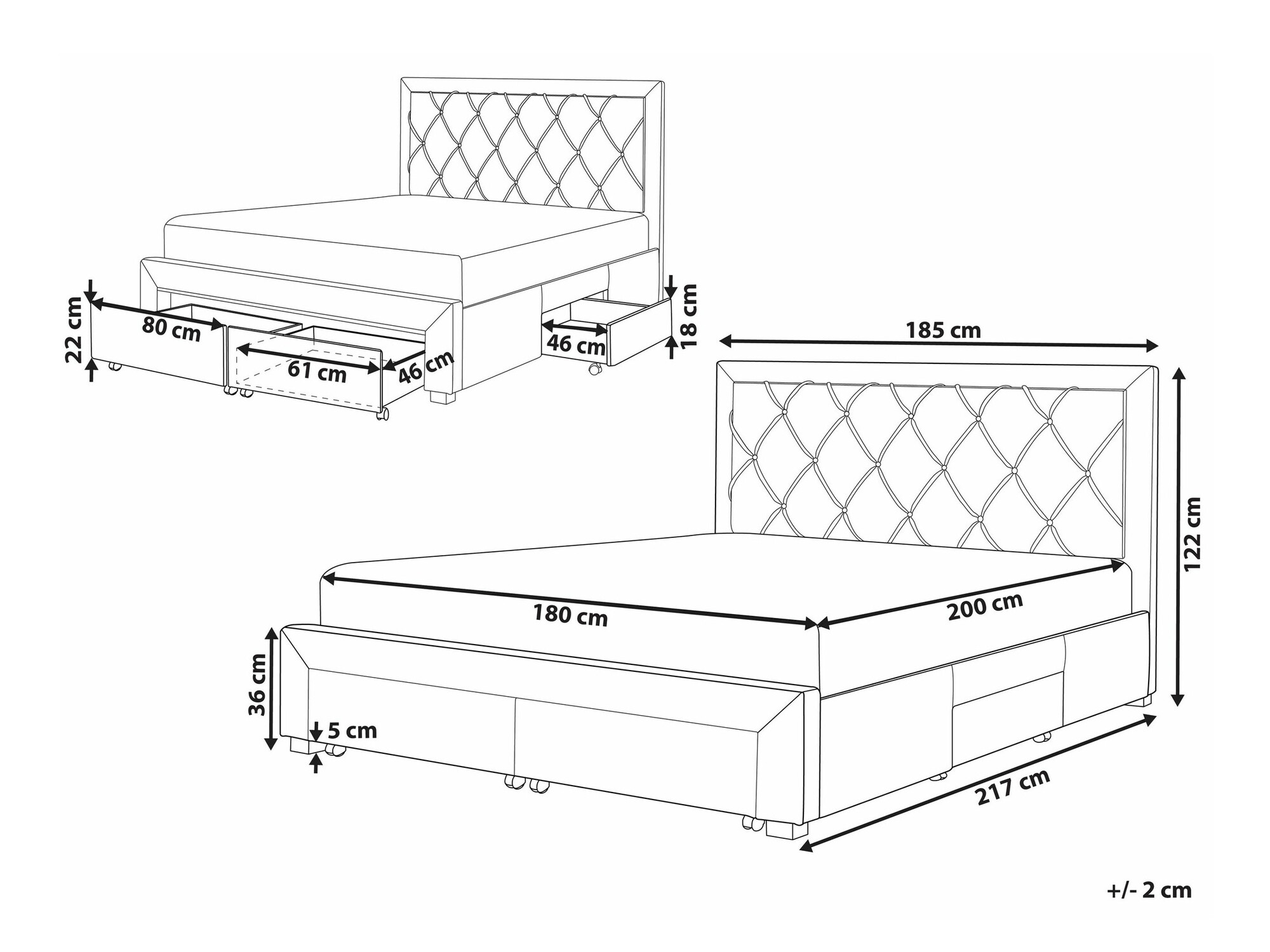 22 cm
80 cm
61 cm
46 cm
46 cm
18 cm
185 cm
122 cm
180 cm
200 cm
36 cm
5 cm
217 cm
+/- 2 cm