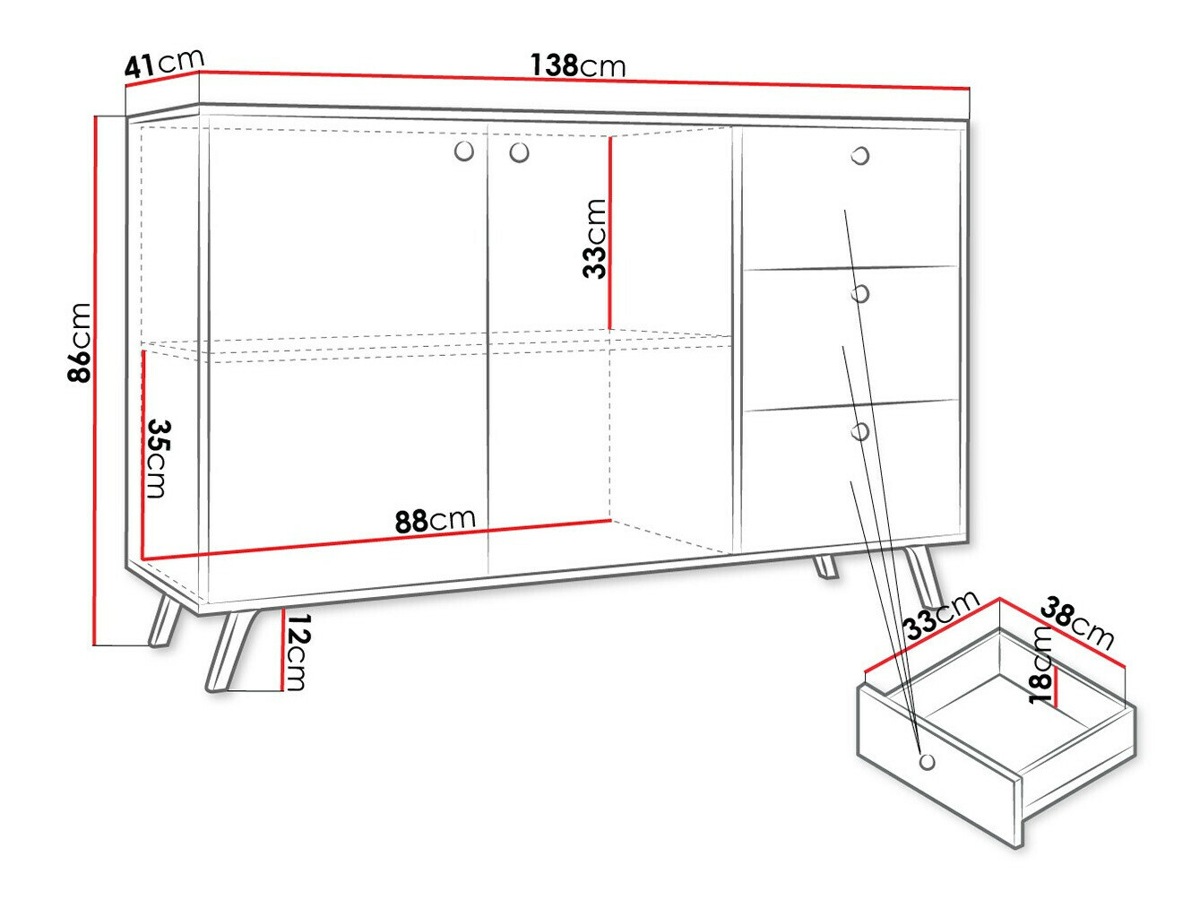 41cm
138cm
86cm
33cm
35cm
88cm
12cm
33cm
38cm
18cm