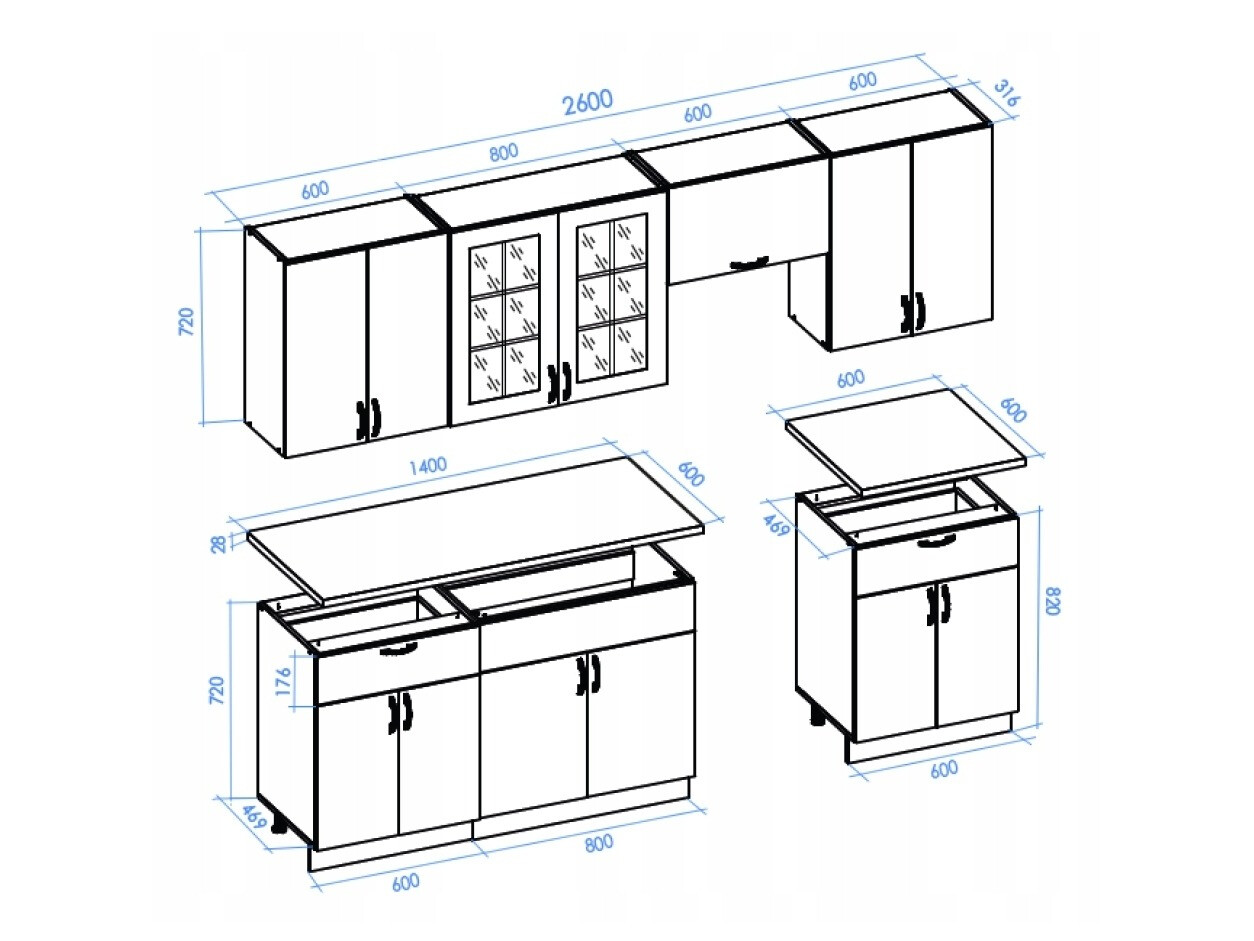 2600
600
800
600
600
316
720
600
600
1400
600
28
469
820
720
176
469
600
800
600