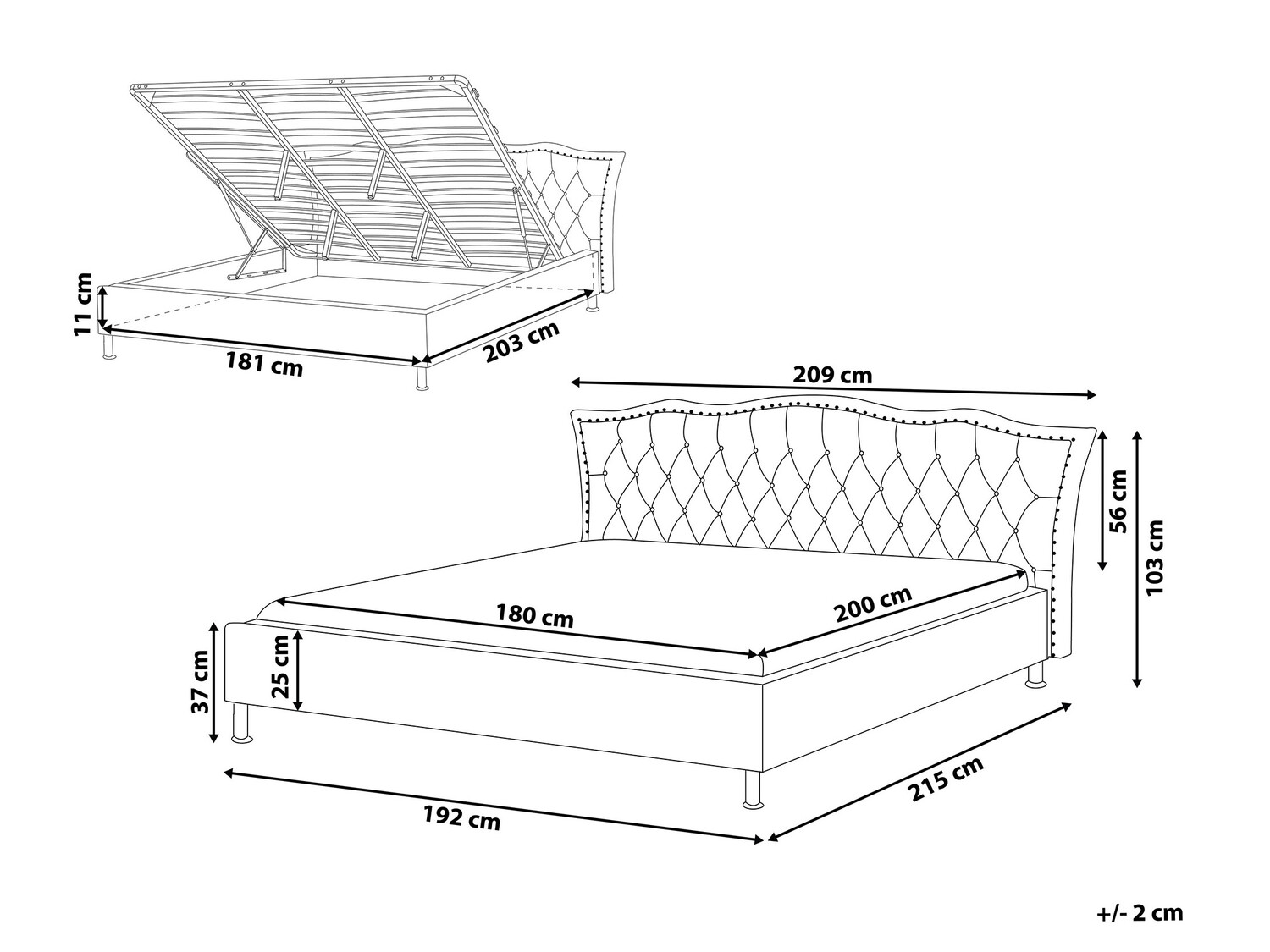 11 cm
181 cm
203 cm
209 cm
56 cm
103 cm
180 cm
200 cm
37 cm
25 cm
192 cm
215 cm
+/- 2 cm