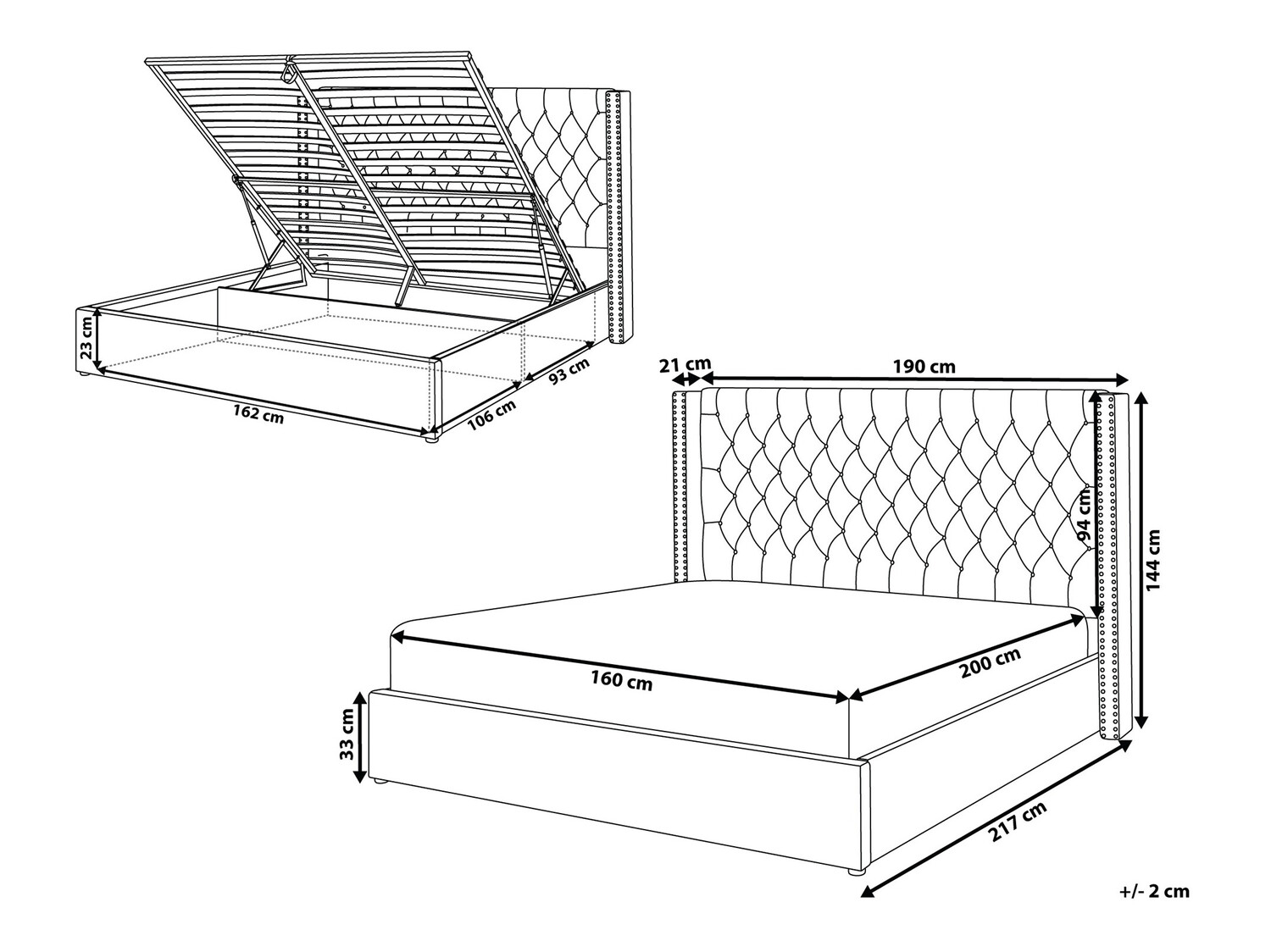 23 cm
162 cm
106 cm
93 cm
21 cm
190 cm
94 cm
144 cm
160 cm
200 cm
33 cm
217 cm
+/- 2 cm