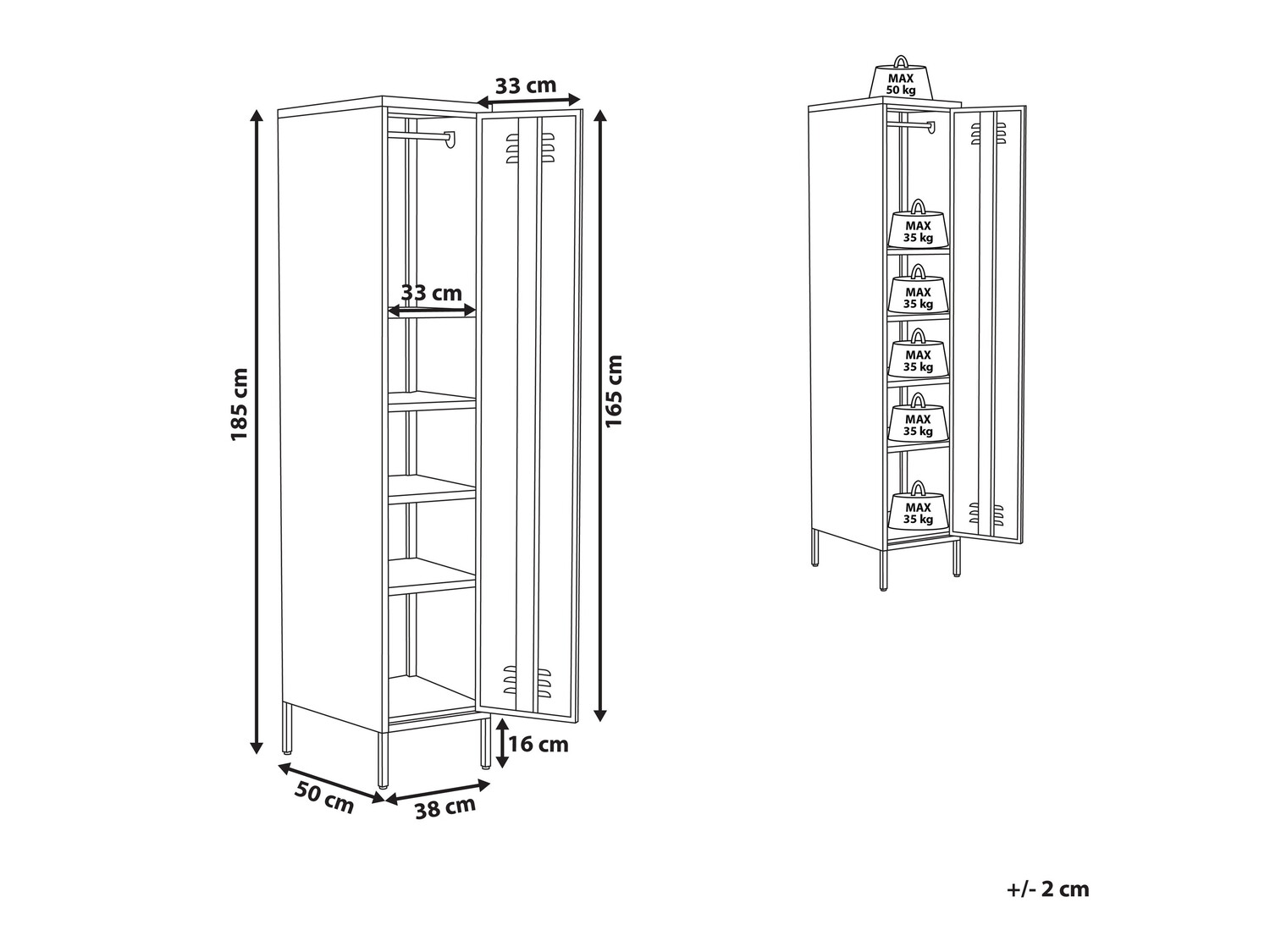 33 cm

185 cm

33 cm

165 cm

16 cm

50 cm

38 cm

MAX
50 kg

MAX
35 kg

MAX
35 kg

MAX
35 kg

MAX
35 kg

MAX
35 kg

+/- 2 cm