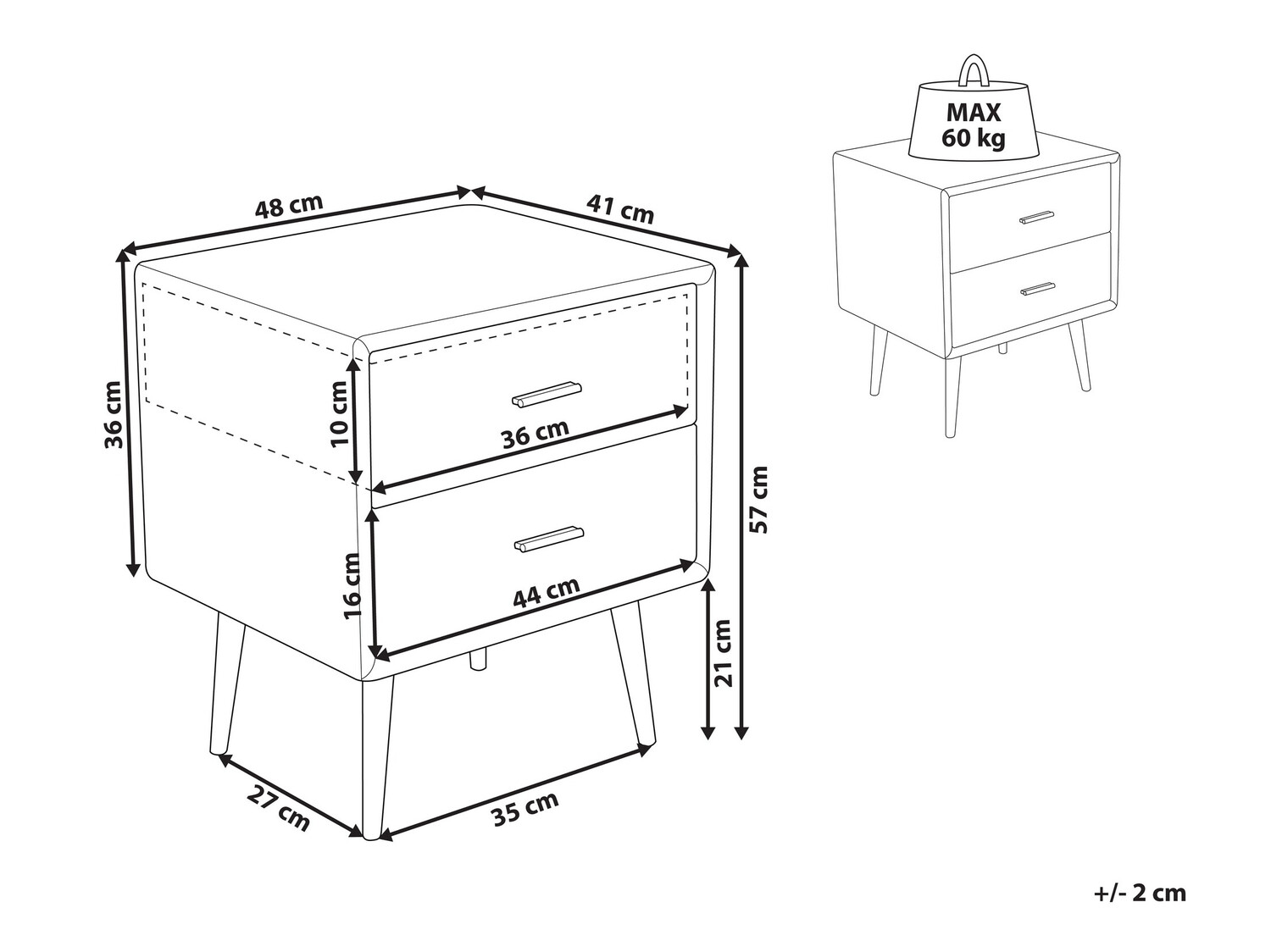 48 cm
41 cm
36 cm
10 cm
36 cm
16 cm
44 cm
57 cm
21 cm
27 cm
35 cm

MAX
60 kg

+/- 2 cm