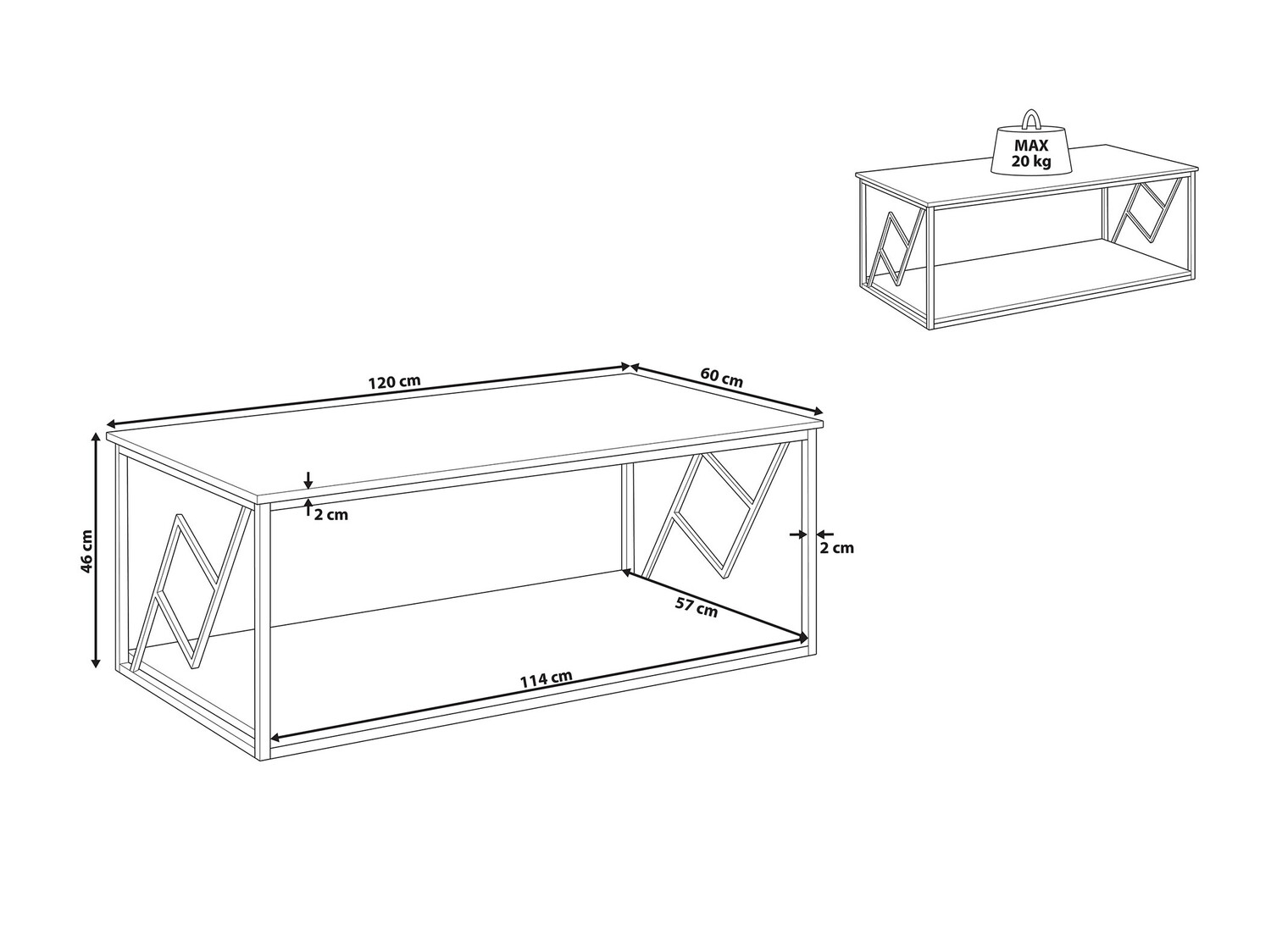 MAX
20 kg

120 cm
60 cm
46 cm
2 cm
2 cm
57 cm
114 cm