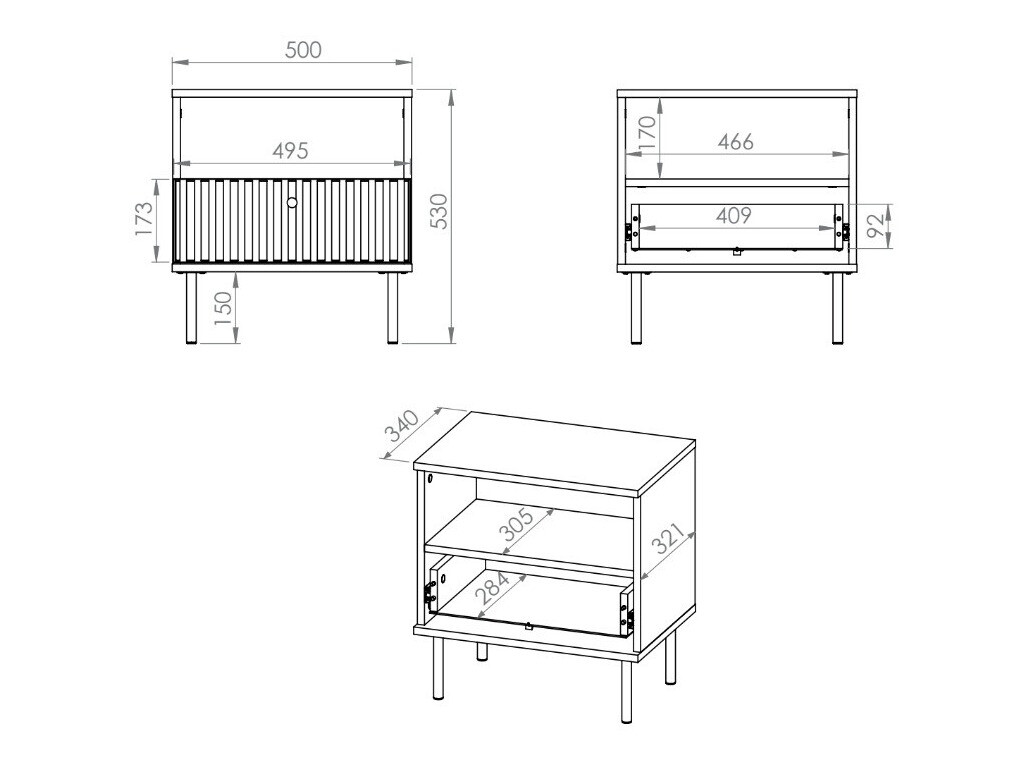 500
495
173
150
530
170
466
409
92
340
305
321
284