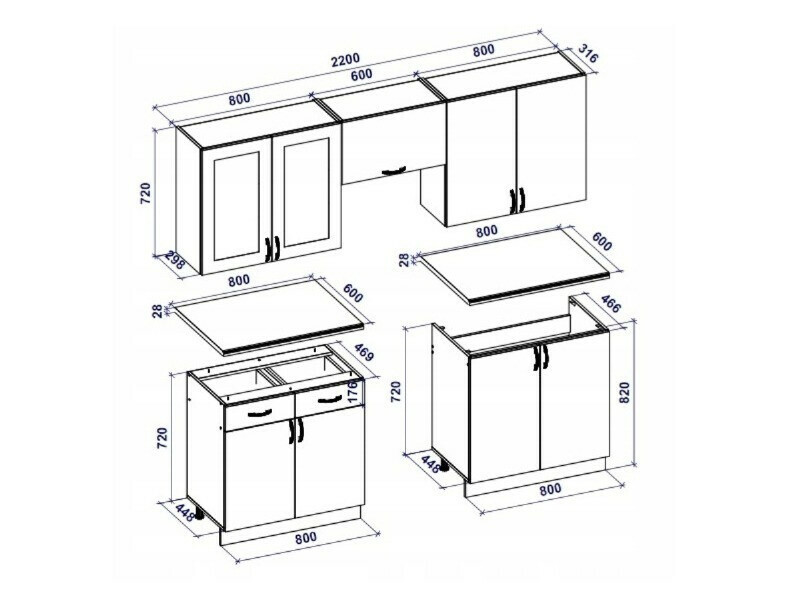 2200
800
600
800
316
720
298
800
600
28
800
600
28
469
176
720
448
800
466
720
820
448
800