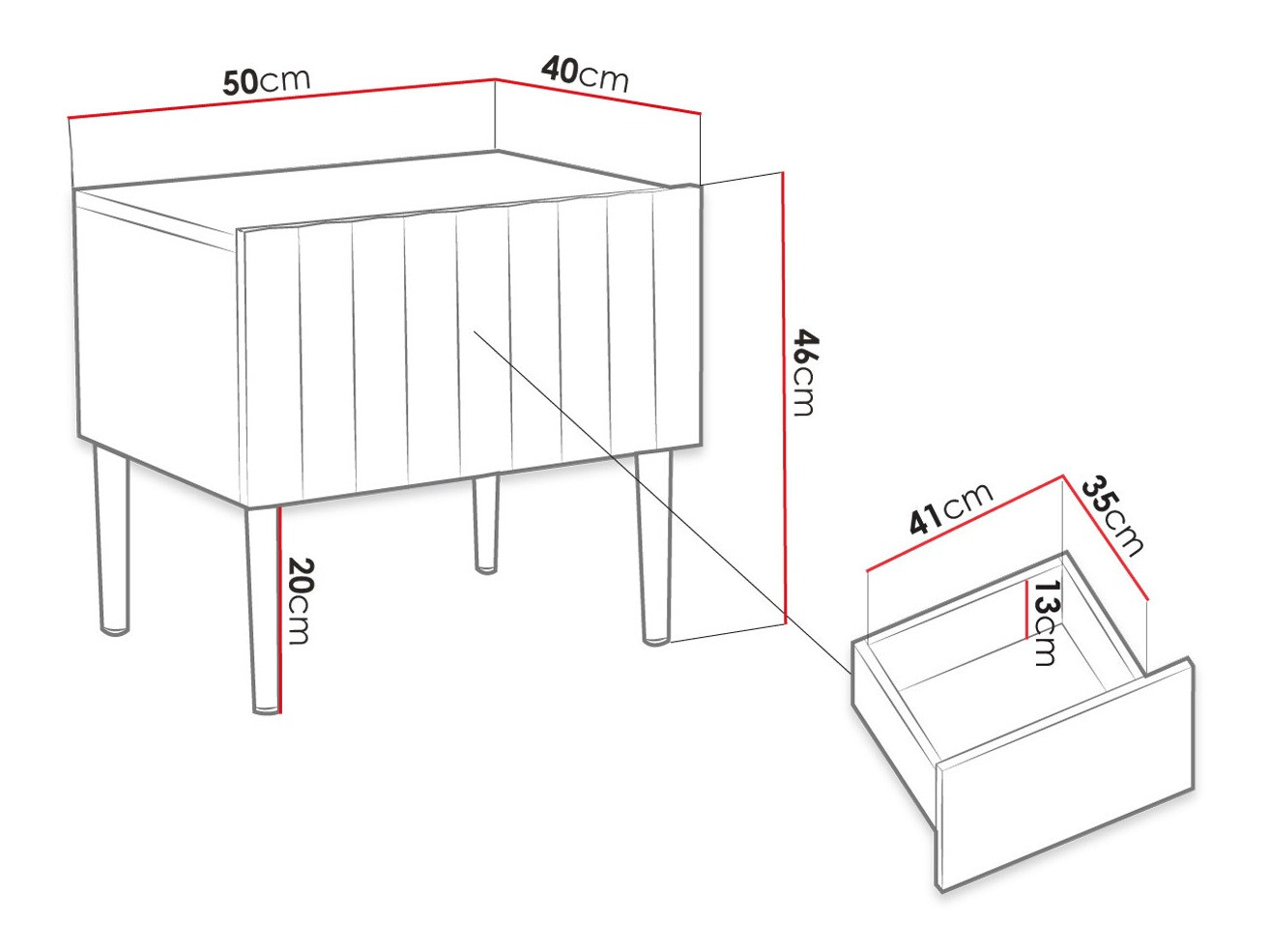 50cm
40cm
46cm
20cm
41cm
35cm
13cm