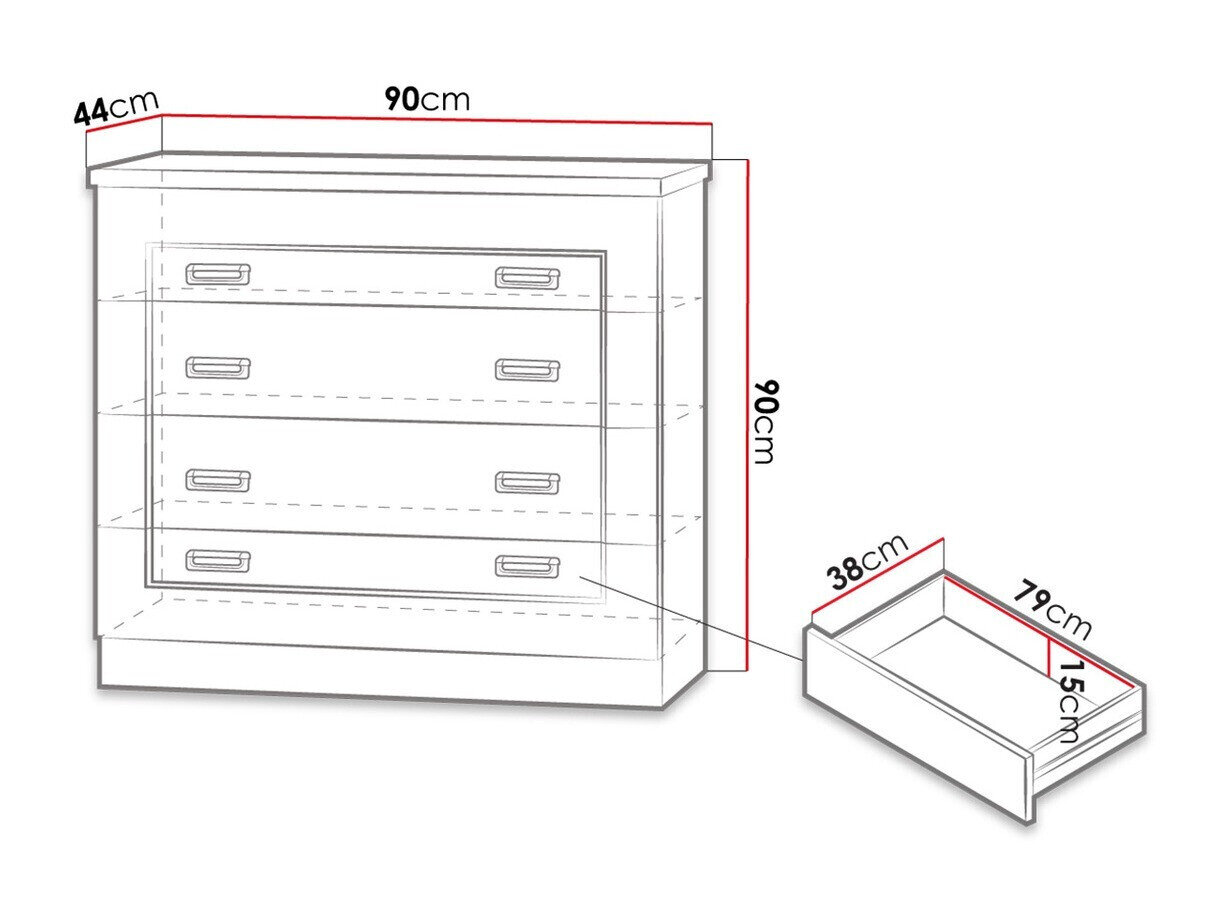 44cm
90cm
90cm
38cm
79cm
15cm