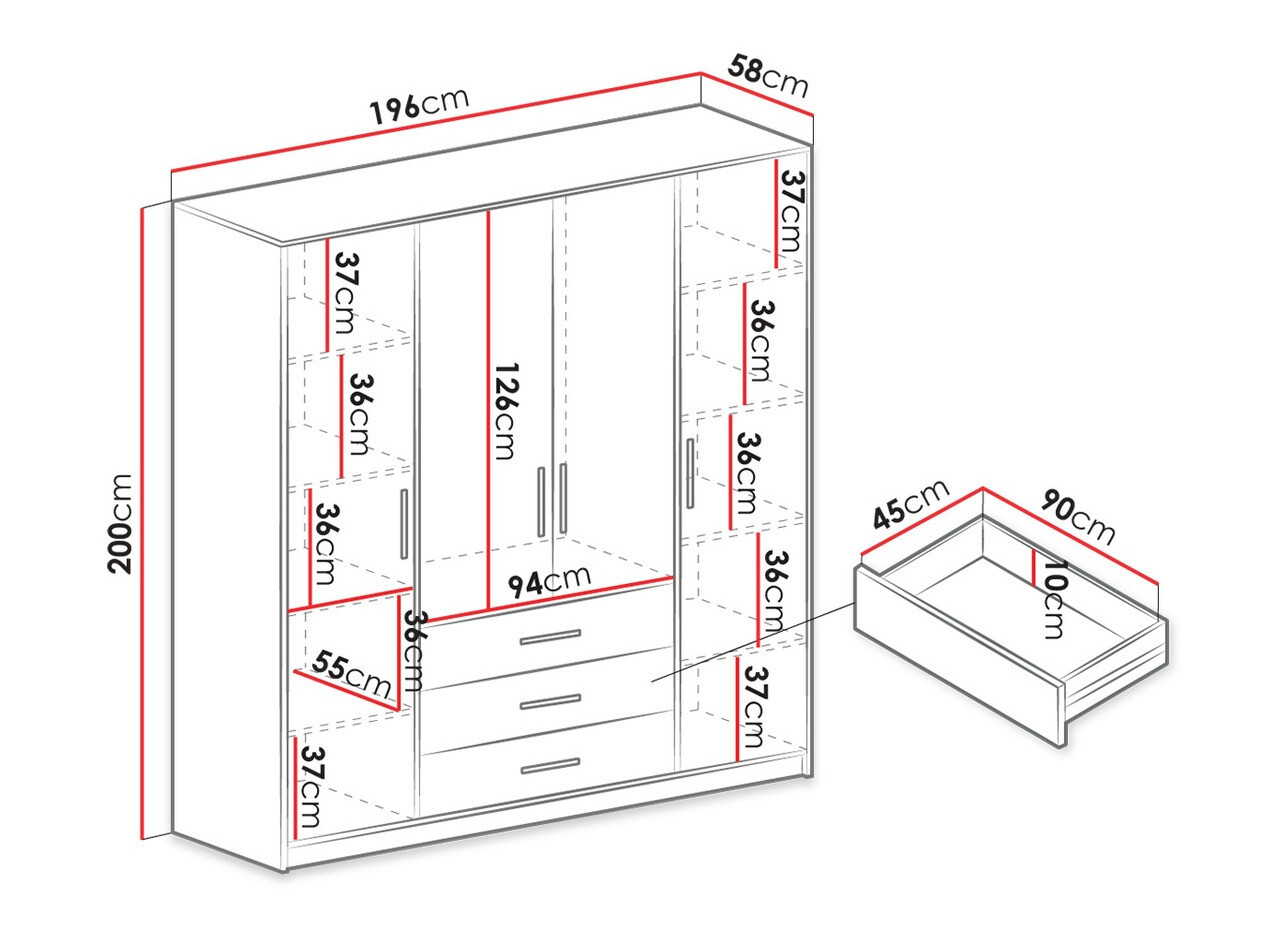 196cm
58cm
200cm
37cm
36cm
36cm
36cm
55cm
37cm
126cm
94cm
37cm
36cm
36cm
36cm
37cm
45cm
90cm
10cm